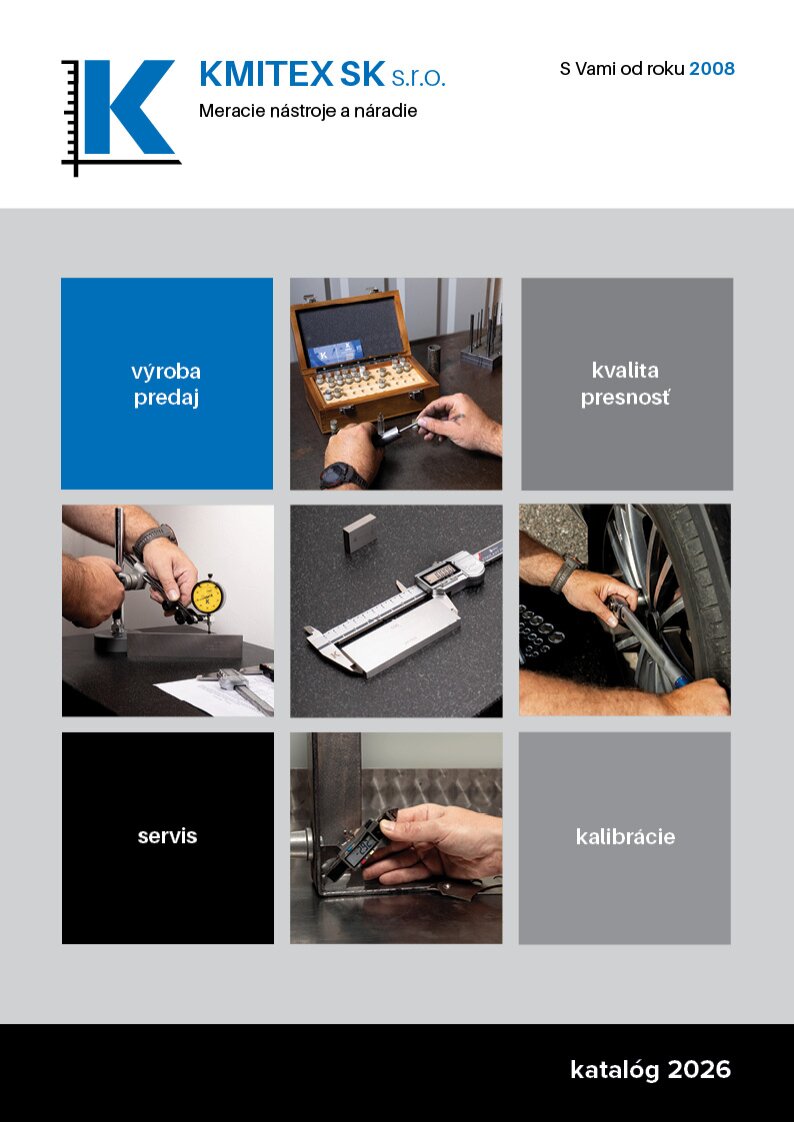 KMITEX SK s.r.o.
Meracie nástroje a náradie

S Vami od roku 2008

výroba
predaj

kvalita
presnosť

servis

kalibrácie

katalóg 2026